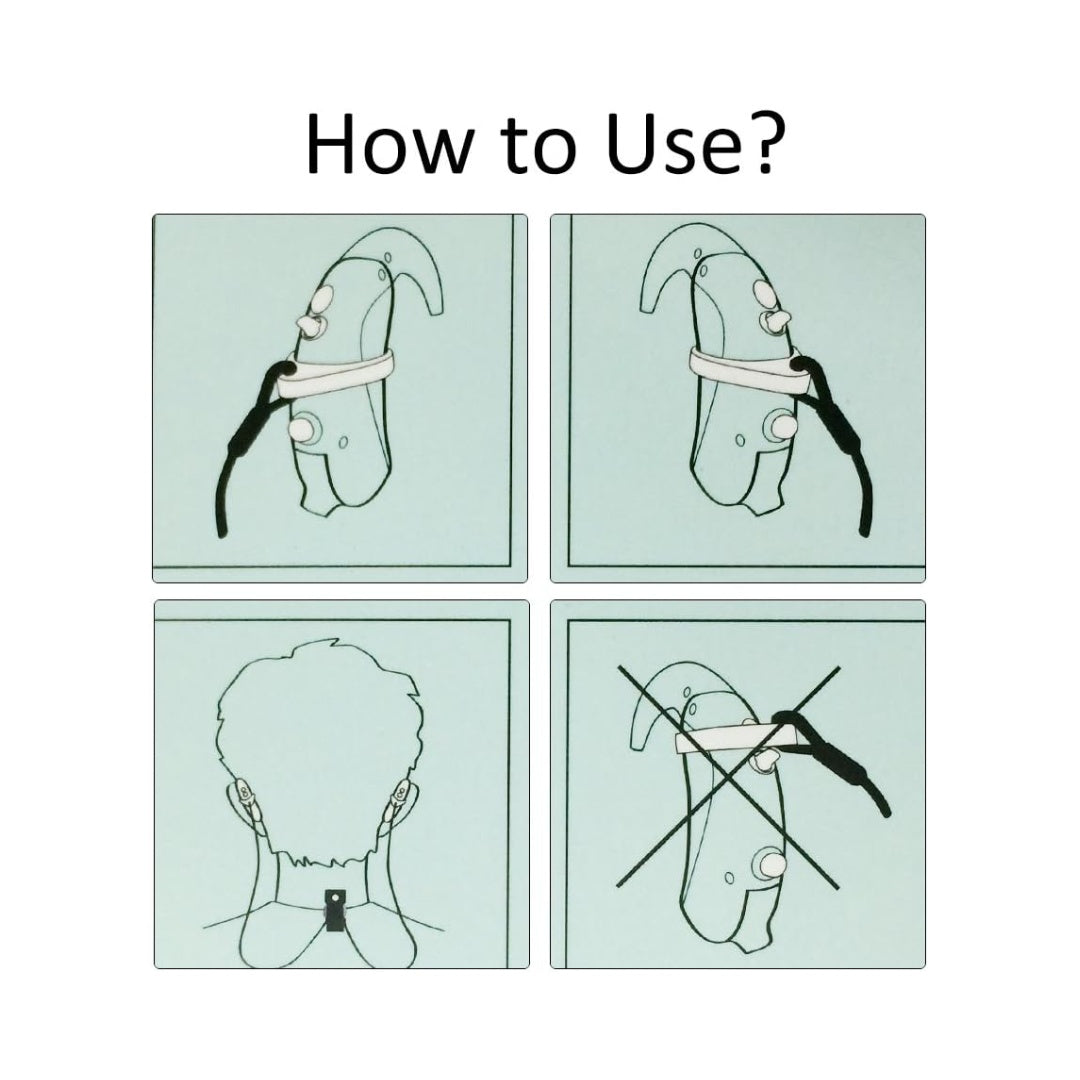 How to Use?