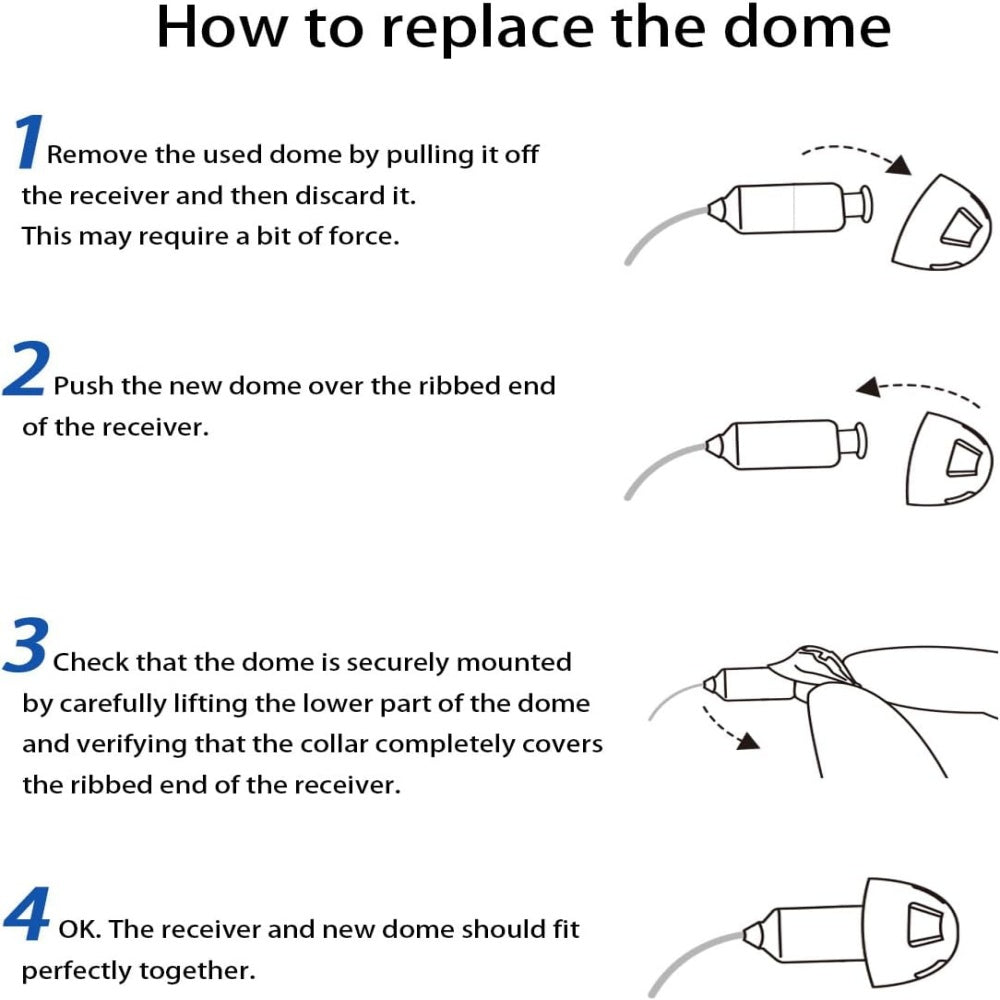 How to replace the dome

1 Remove the used dome by pulling it off the receiver and then discard it. This may require a bit of force.

2 Push the new dome over the ribbed end of the receiver.

3 Check that the dome is securely mounted by carefully lifting the lower part of the dome and verifying that the collar completely covers the ribbed end of the receiver.

4 OK. The receiver and new dome should fit perfectly together.